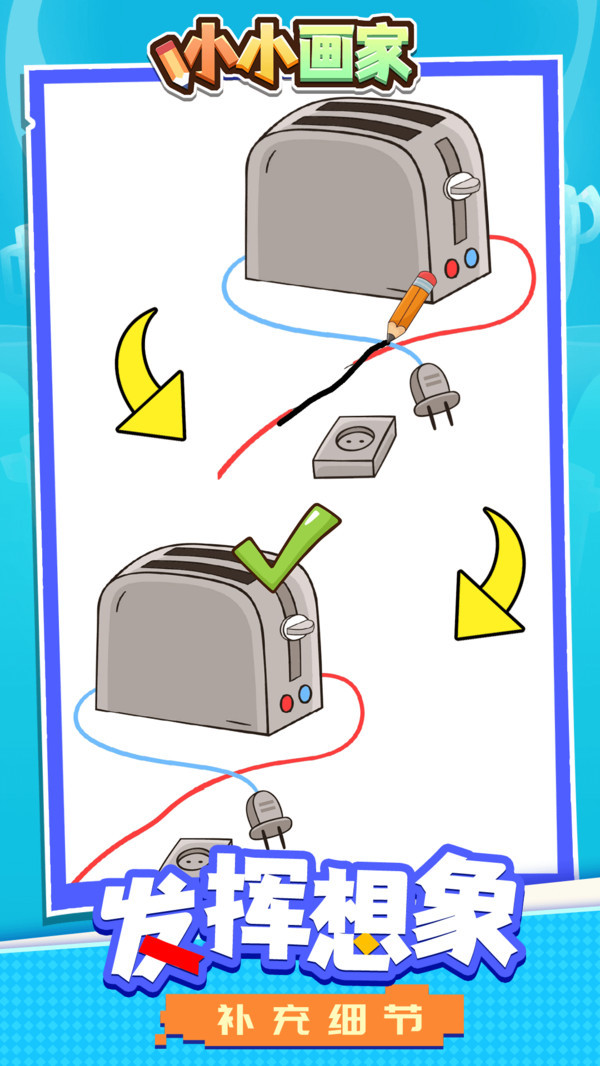 小小画家

发挥想象

补充细节